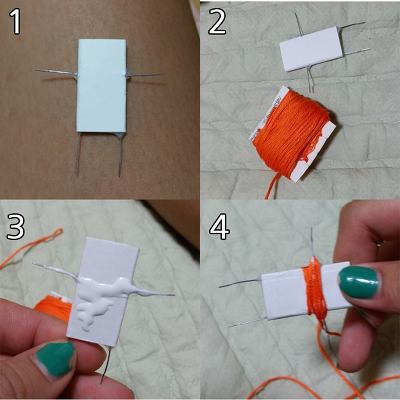 1
2
3
4