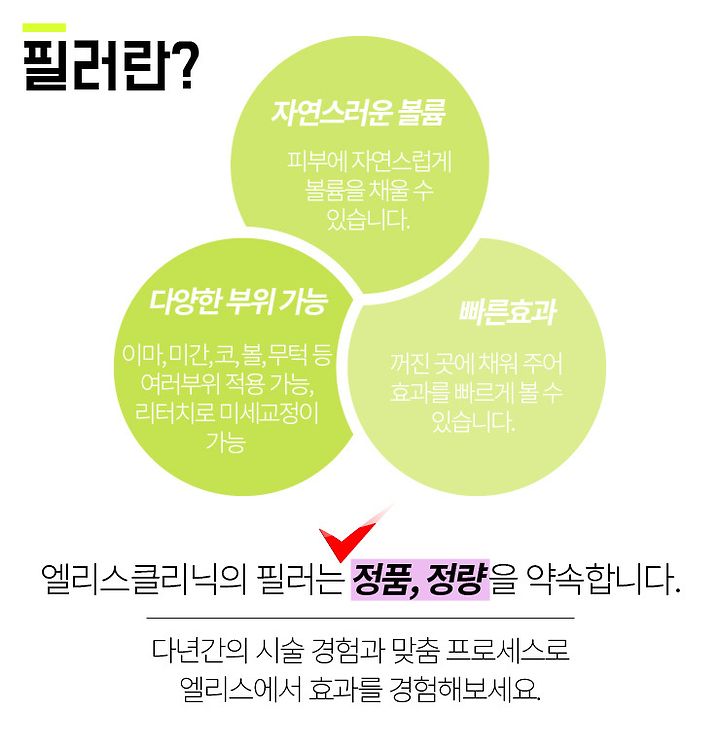 필러란?

자연스러운 볼륨

피부에 자연스럽게 볼륨을 채울 수 있습니다.

다양한 부위 가능

이마, 미간, 코, 볼, 무턱 등 여러부위 적용 가능, 리터치로 미세교정이 가능

빠른효과

꺼진 곳에 채워 주어 효과를 빠르게 볼 수 있습니다.

엘리스클리닉의 필러는 정품, 정량을 약속합니다.

다년간의 시술 경험과 맞춤 프로세스로
엘리스에서 효과를 경험해보세요.