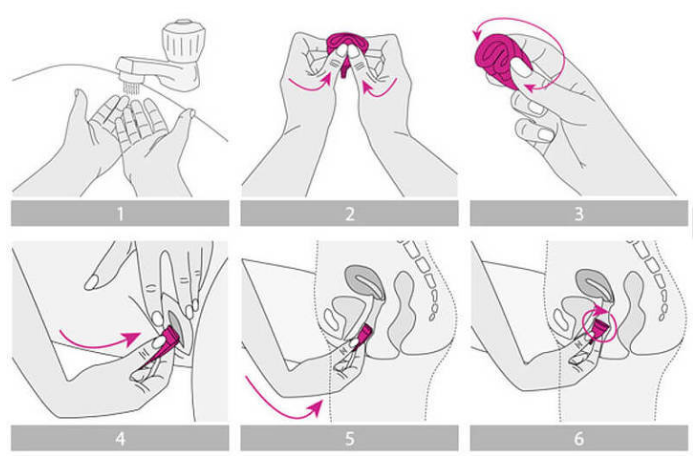 1

2

3

4

5

6