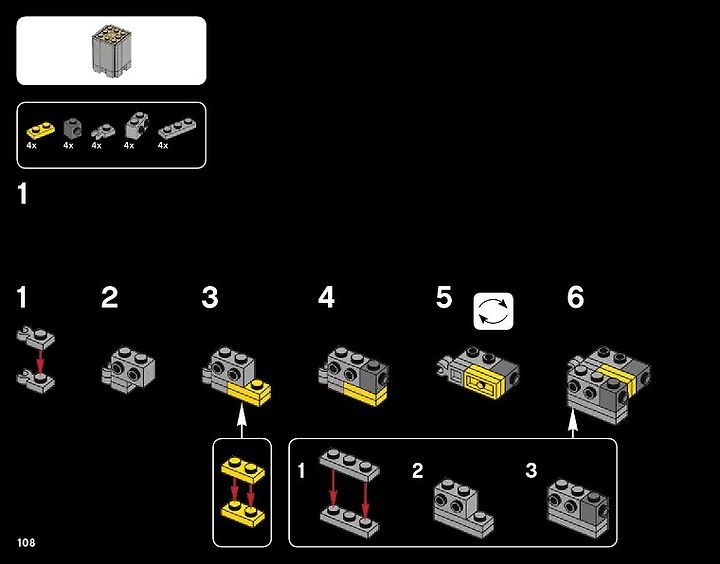 4x 4x 4x 4x 4x

1

1

2

3

4

5

6

1

2

3

108