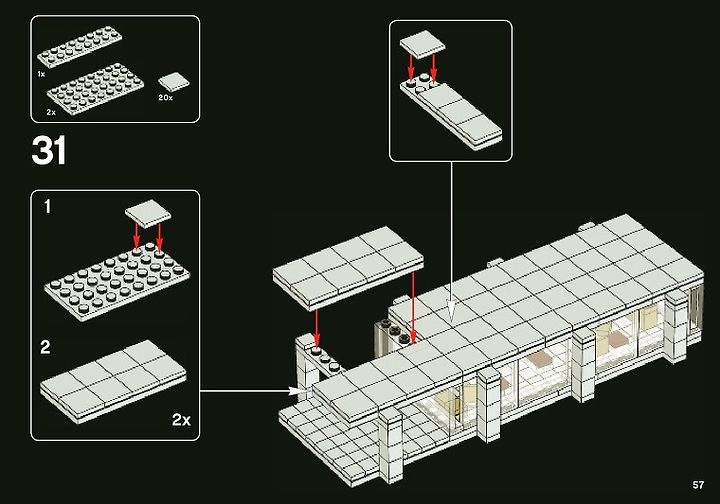 1x

2x

20x

31

1

2

2x

57