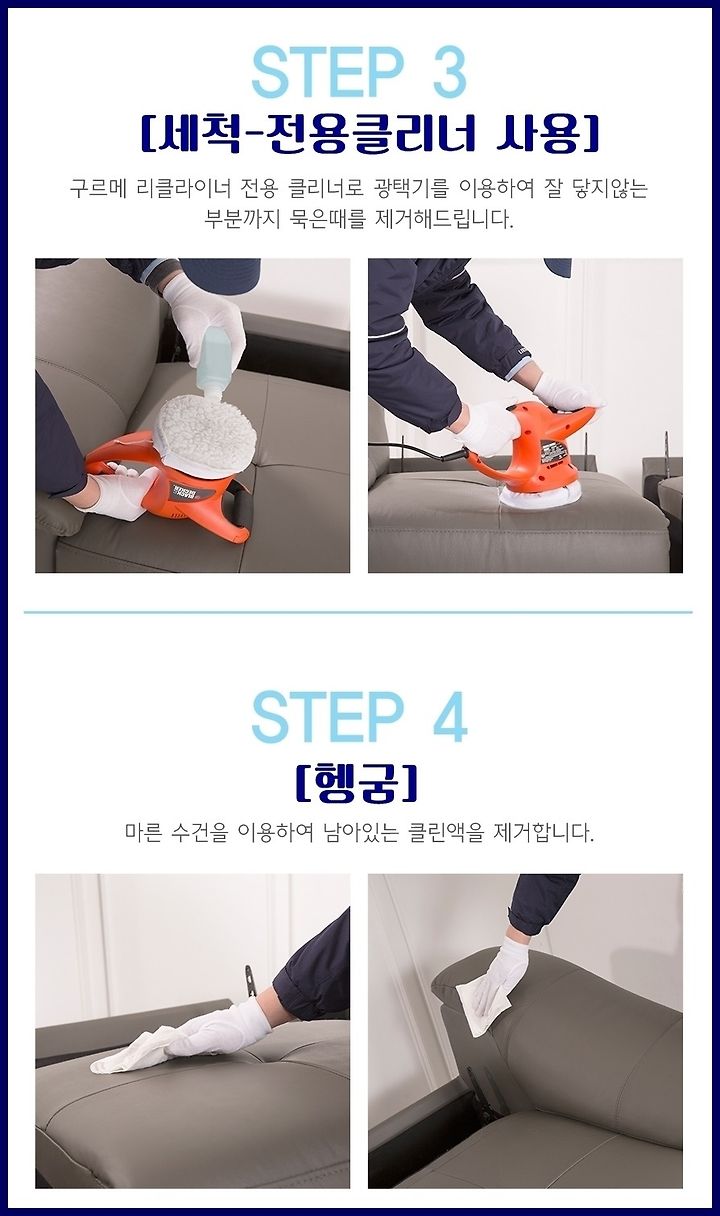 STEP 3
[세척-전용클리너 사용]

구르메 리클라이너 전용 클리너로 광택기를 이용하여 잘 닿지않는 부분까지 묵은때를 제거해드립니다.

STEP 4
[헹굼]

마른 수건을 이용하여 남아있는 클린액을 제거합니다.