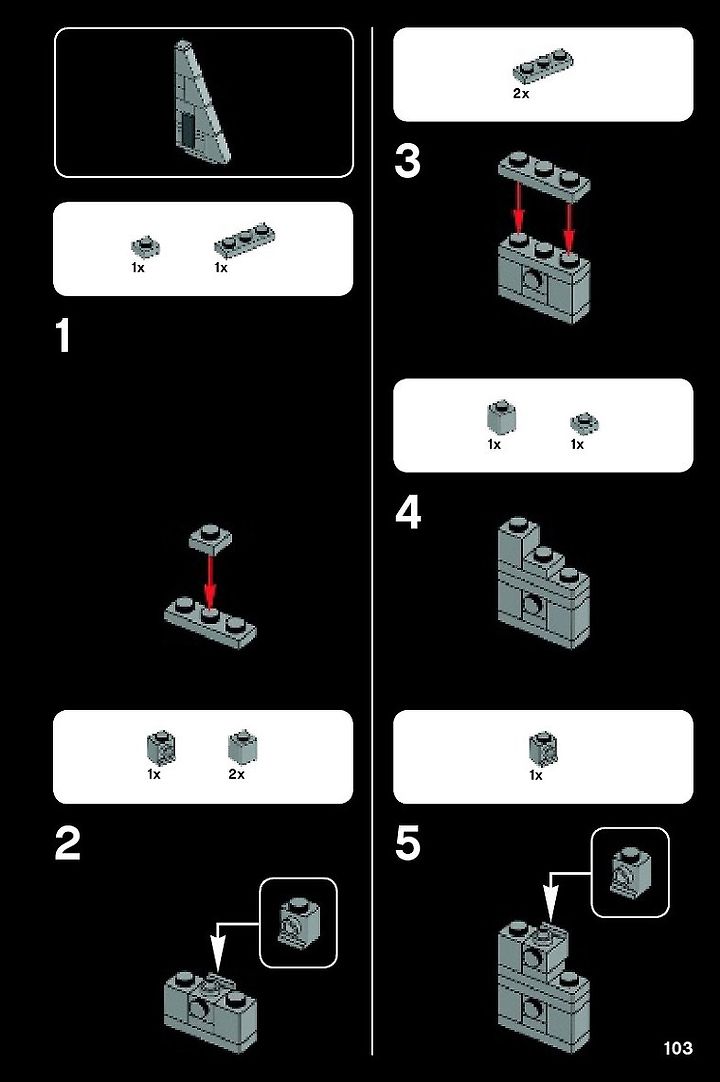 1x 1x

1

1x 2x

2

2x

3

1x 1x

4

1x

5

103