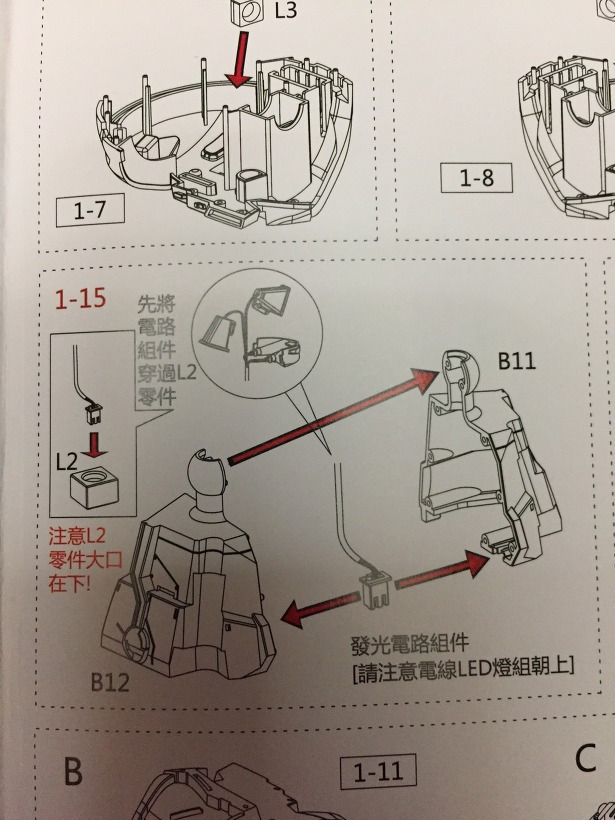 L3

1-7

1-8

1-15

先將電路組件穿過L2零件

L2

注意L2零件大口在下!

B11

B12

發光電路組件
[請注意電線LED燈組朝上]

B

1-11

C