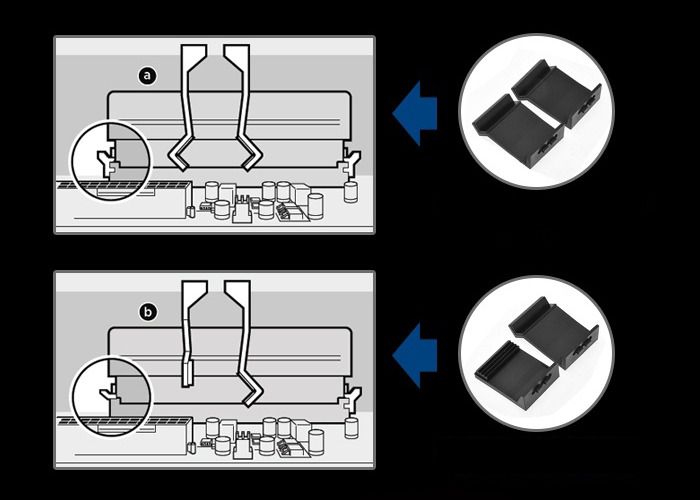 a

b