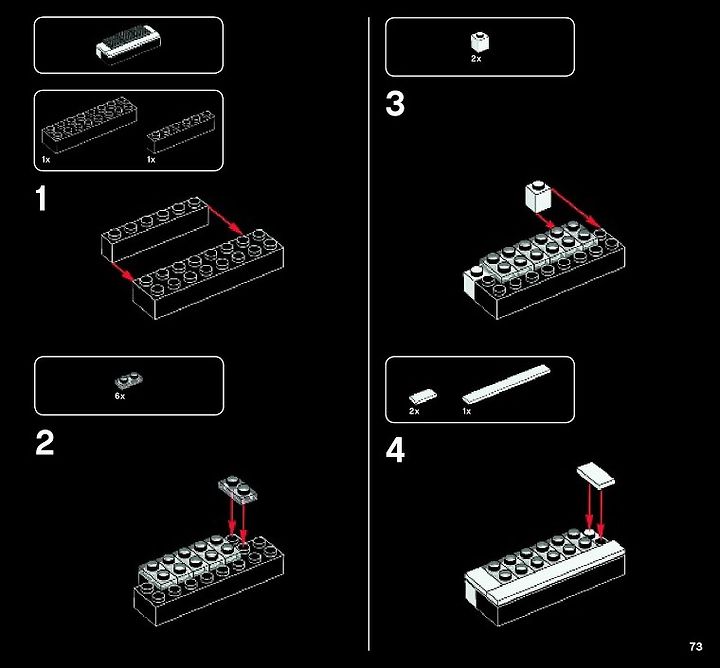 1x

1x

1

6x

2

2x

3

2x

1x

4

73