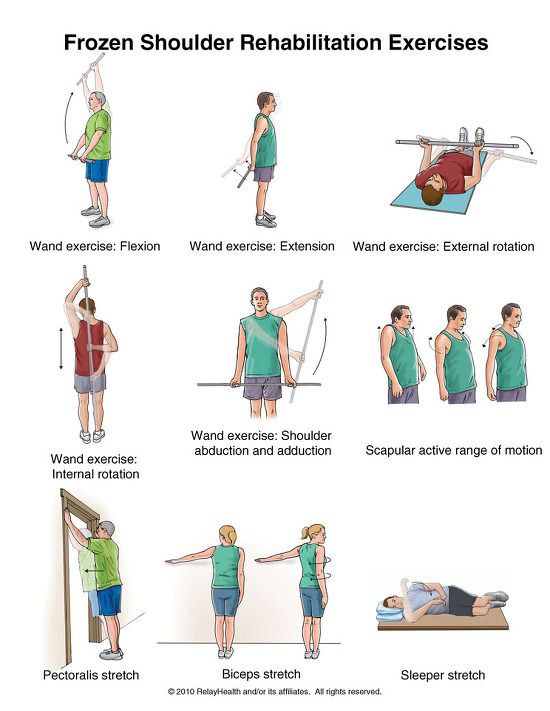 Frozen Shoulder Rehabilitation Exercises

Wand exercise: Flexion

Wand exercise: Extension

Wand exercise: External rotation

Wand exercise: Internal rotation

Wand exercise: Shoulder abduction and adduction

Scapular active range of motion

Pectoralis stretch

Biceps stretch

Sleeper stretch

© 2010 RelayHealth and/or its affiliates. All rights reserved.