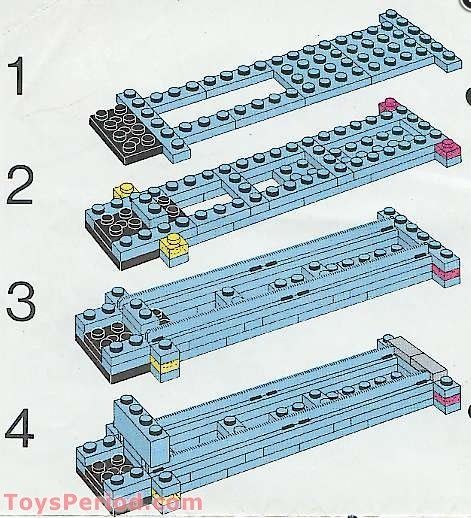 1

2

3

4

ToysPeriod.com