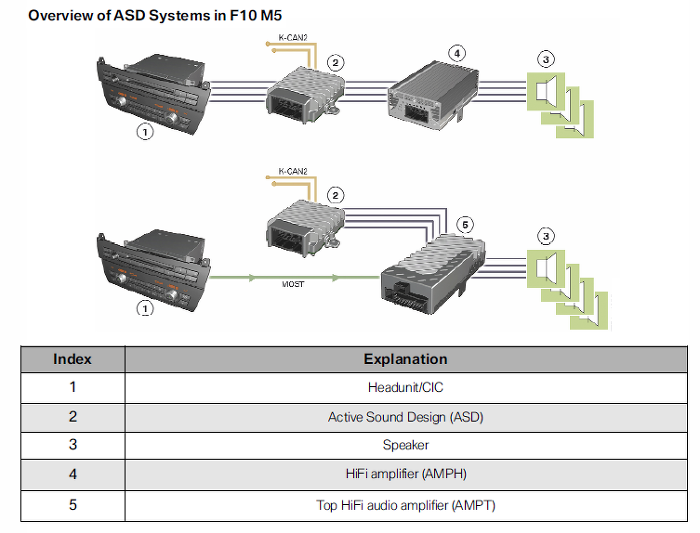 Overview of ASD Systems in F10 M5

K-CAN2
2
4
3
1

K-CAN2
2
5
3
MOST
1

| Index | Explanation |
|---|---|
| 1 | Headunit/CIC |
| 2 | Active Sound Design (ASD) |
| 3 | Speaker |
| 4 | HiFi amplifier (AMPH) |
| 5 | Top HiFi audio amplifier (AMPT) |