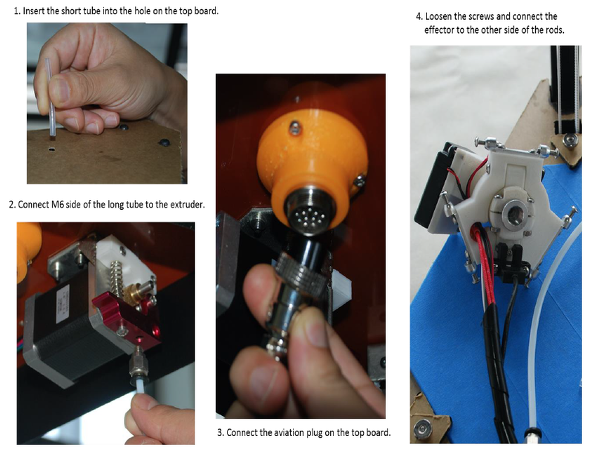 1. Insert the short tube into the hole on the top board.

2. Connect M6 side of the long tube to the extruder.

3. Connect the aviation plug on the top board.

4. Loosen the screws and connect the effector to the other side of the rods.