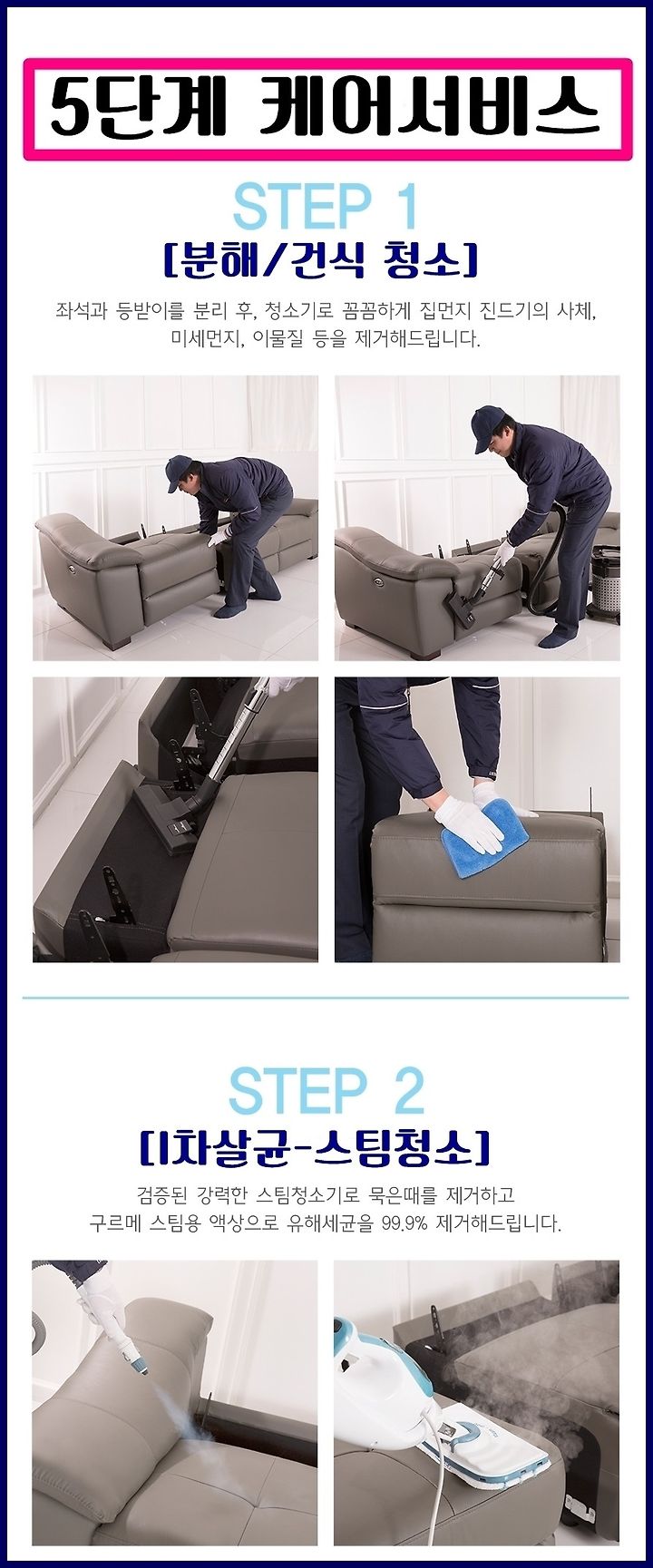 5단계 케어서비스

STEP 1

[분해/건식 청소]

좌석과 등받이를 분리 후, 청소기로 꼼꼼하게 집먼지 진드기의 사체, 미세먼지, 이물질 등을 제거해드립니다.

STEP 2

[1차살균-스팀청소]

검증된 강력한 스팀청소기로 묵은때를 제거하고 구르메 스팀용 액상으로 유해세균을 99.9% 제거해드립니다.