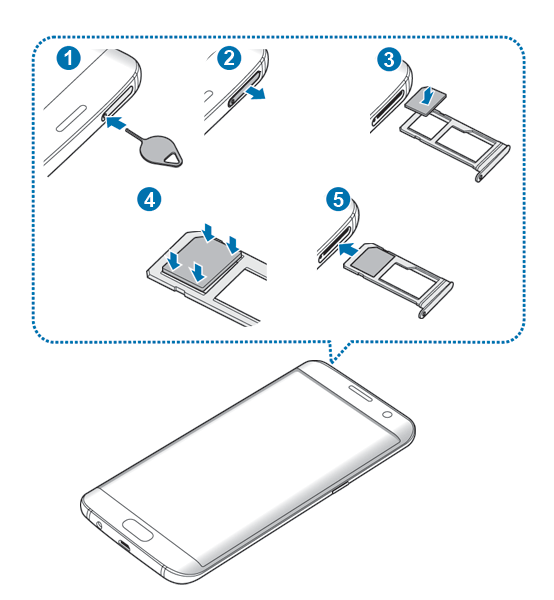 1
2
3
4
5