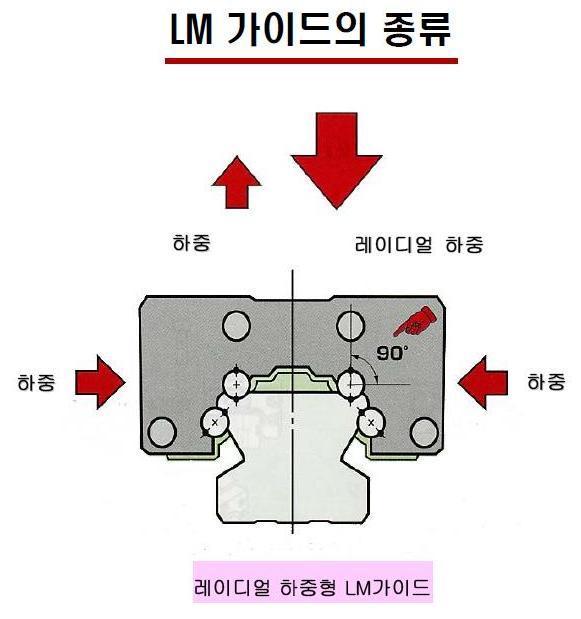 LM 가이드의 종류

하중

레이디얼 하중

90°

하중

하중

레이디얼 하중형 LM가이드