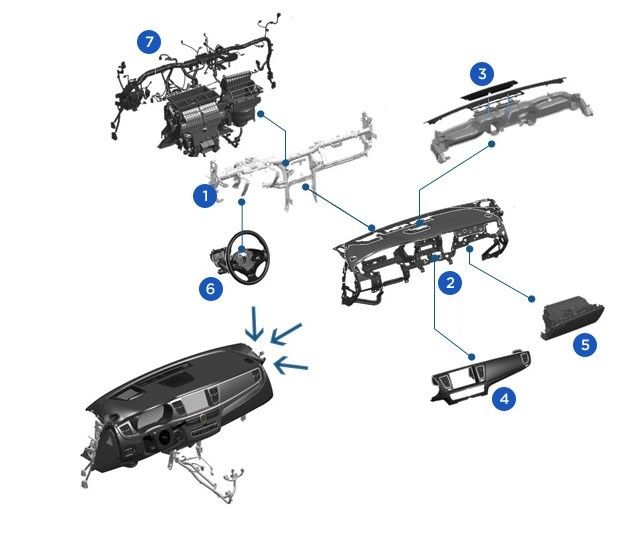 7
3
1
6
2
5
4