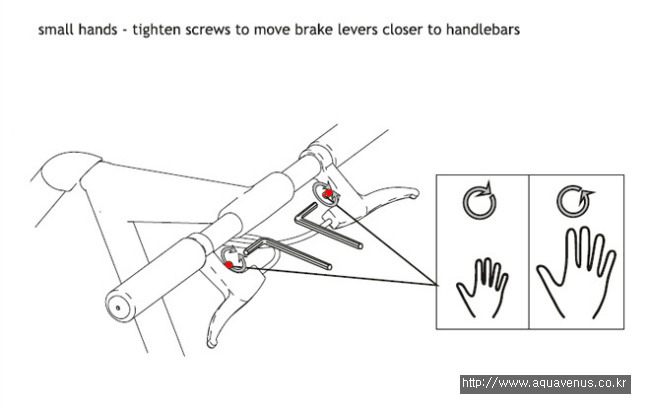 small hands - tighten screws to move brake levers closer to handlebars

http://www.aquavenus.co.kr