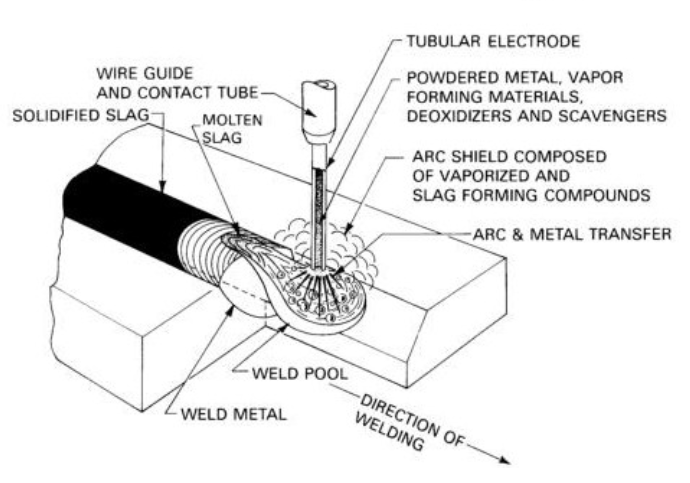 TUBULAR ELECTRODE

WIRE GUIDE AND CONTACT TUBE

POWDERED METAL, VAPOR FORMING MATERIALS, DEOXIDIZERS AND SCAVENGERS

SOLIDIFIED SLAG

MOLTEN SLAG

ARC SHIELD COMPOSED OF VAPORIZED AND SLAG FORMING COMPOUNDS

ARC & METAL TRANSFER

WELD POOL

WELD METAL

DIRECTION OF WELDING