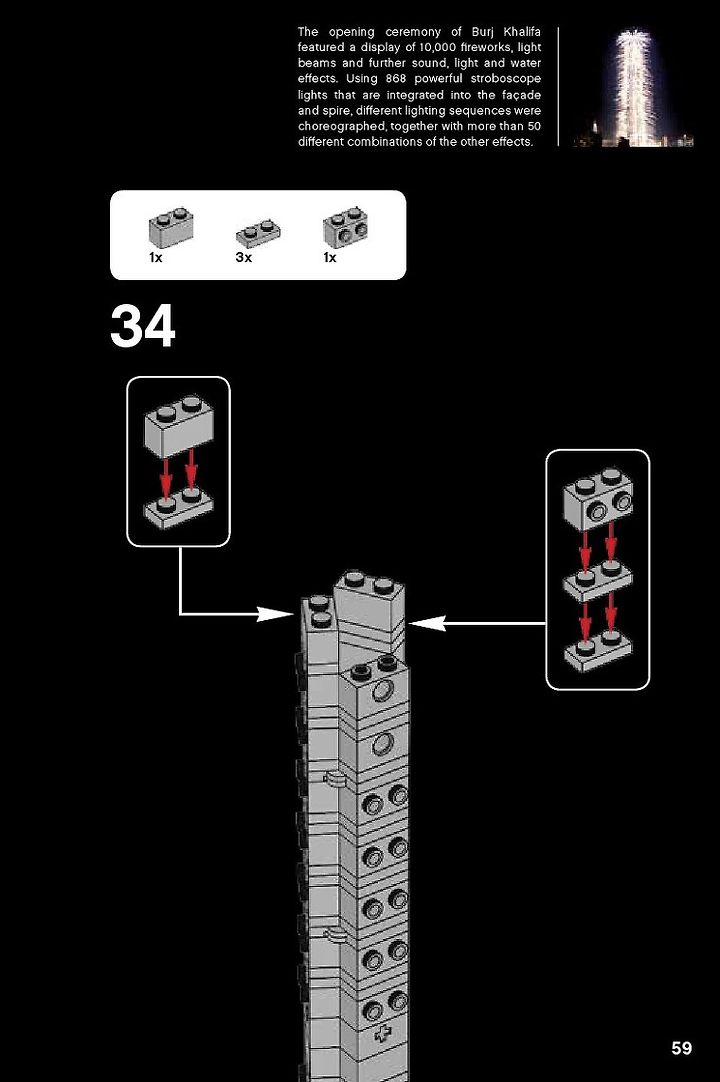 The opening ceremony of Burj Khalifa featured a display of 10,000 fireworks, light beams and further sound, light and water effects. Using 868 powerful stroboscope lights that are integrated into the façade and spire, different lighting sequences were choreographed, together with more than 50 different combinations of the other effects.

1x 3x 1x

34

59