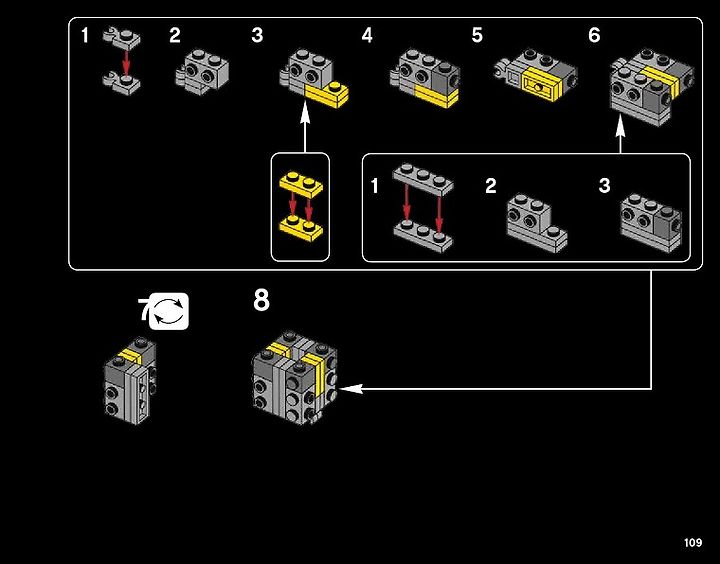 1

2

3

4

5

6

1

2

3

7

8

109