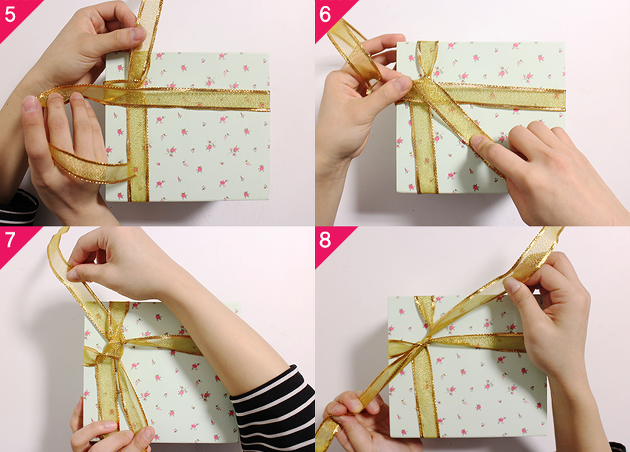 5

6

7

8