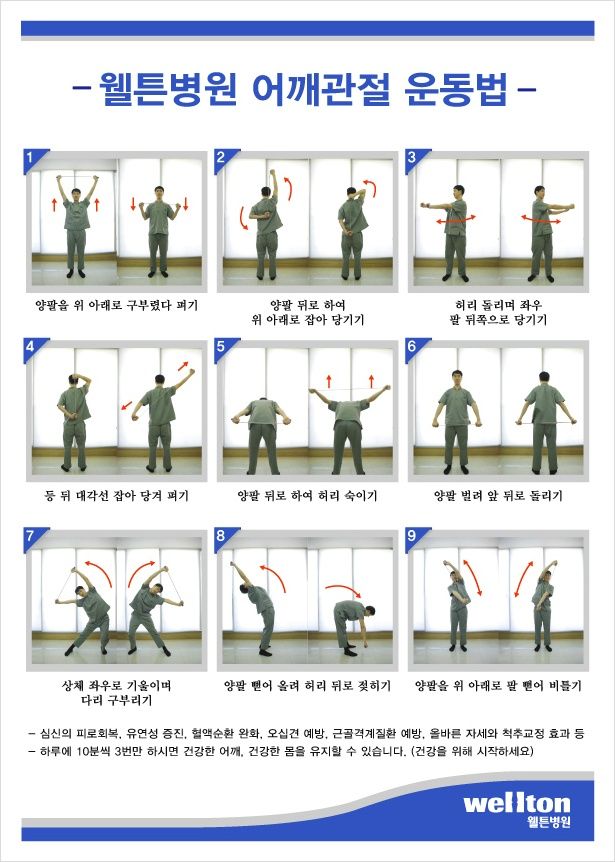 - 웰튼병원 어깨관절 운동법 -

1

양팔을 위 아래로 구부렸다 펴기

2

양팔 뒤로 하여 위 아래로 잡아 당기기

3

허리 돌리며 좌우 팔 뒤쪽으로 당기기

4

등 뒤 대각선 잡아 당겨 펴기

5

양팔 뒤로 하여 허리 숙이기

6

양팔 벌려 앞 뒤로 돌리기

7

상체 좌우로 기울이며 다리 구부리기

8

양팔 뻗어 올려 허리 뒤로 젖히기

9

양팔을 위 아래로 팔 뻗어 비틀기

- 심신의 피로회복, 유연성 증진, 혈액순환 완화, 오십견 예방, 근골격계질환 예방, 올바른 자세와 척추교정 효과 등
- 하루에 10분씩 3번만 하시면 건강한 어깨, 건강한 몸을 유지할 수 있습니다. (건강을 위해 시작하세요)

wellton
웰튼병원