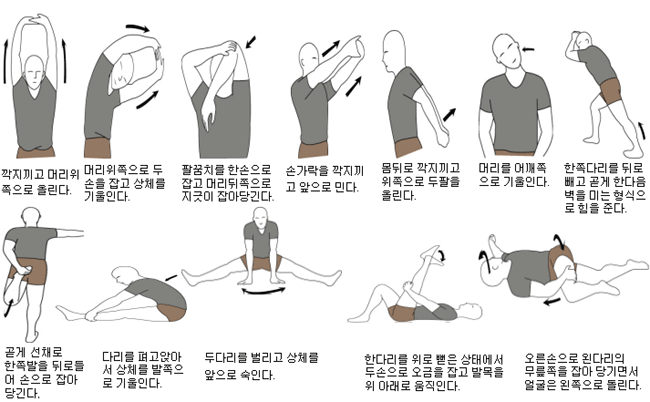 깍지끼고 머리위쪽으로 올린다.

머리위쪽으로 두손을 잡고 상체를 기울인다.

팔꿈치를 한손으로 잡고 머리뒤쪽으로 지긋이 잡아당긴다.

손가락을 깍지끼고 앞으로 민다.

몸뒤로 깍지끼고 위쪽으로 두팔을 올린다.

머리를 어깨쪽으로 기울인다.

한쪽다리를 뒤로 빼고 곧게 한다음 벽을 미는 형식으로 힘을 준다.

곧게 선채로 한쪽발을 뒤로들어 손으로 잡아 당긴다.

다리를 펴고앉아서 상체를 발쪽으로 기울인다.

두다리를 벌리고 상체를 앞으로 숙인다.

한다리를 위로 뻗은 상태에서 두손으로 오금을 잡고 발목을 위 아래로 움직인다.

오른손으로 왼다리의 무릎쪽을 잡아 당기면서 얼굴은 왼쪽으로 돌린다.