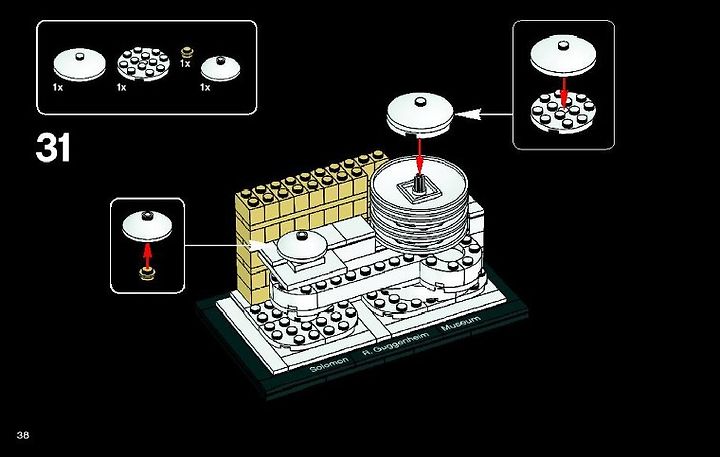 1x
1x
1x
1x

31

Solomon R. Guggenheim Museum

38