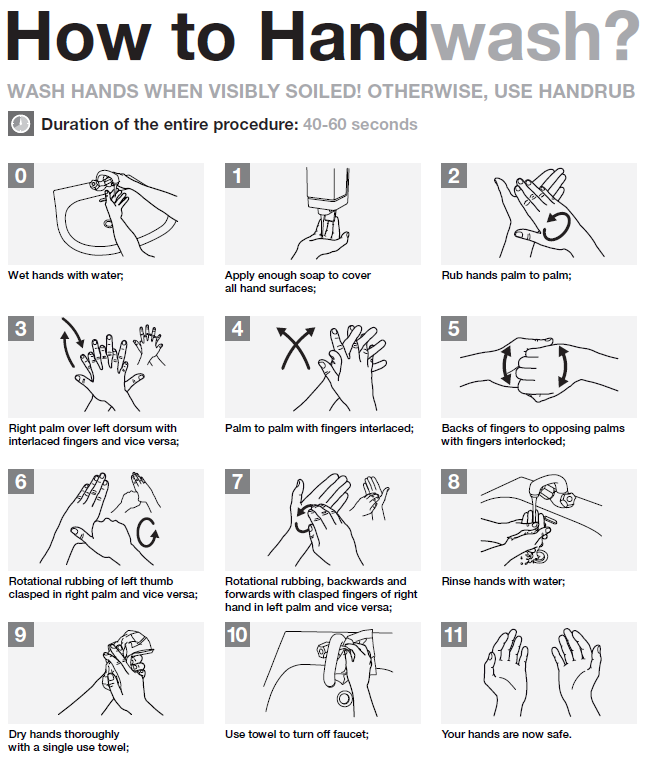 How to Handwash?

WASH HANDS WHEN VISIBLY SOILED! OTHERWISE, USE HANDRUB

Duration of the entire procedure: 40-60 seconds

0

Wet hands with water;

1

Apply enough soap to cover all hand surfaces;

2

Rub hands palm to palm;

3

Right palm over left dorsum with interlaced fingers and vice versa;

4

Palm to palm with fingers interlaced;

5

Backs of fingers to opposing palms with fingers interlocked;

6

Rotational rubbing of left thumb clasped in right palm and vice versa;

7

Rotational rubbing, backwards and forwards with clasped fingers of right hand in left palm and vice versa;

8

Rinse hands with water;

9

Dry hands thoroughly with a single use towel;

10

Use towel to turn off faucet;

11

Your hands are now safe.