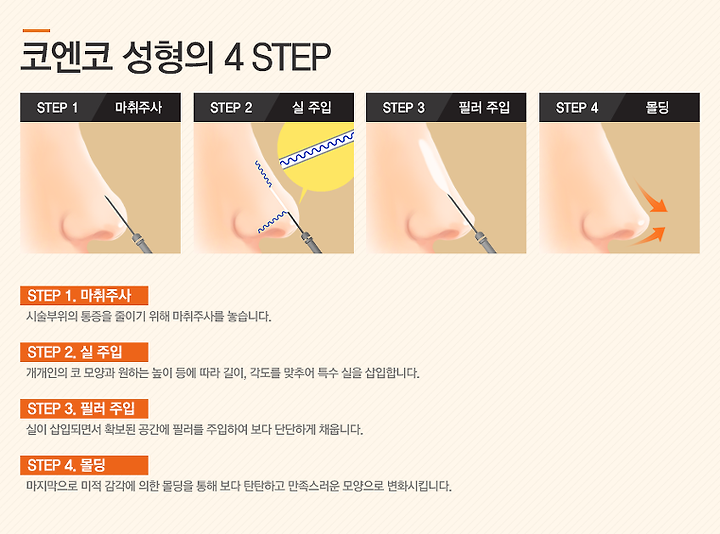 코엔코 성형의 4 STEP

STEP 1 마취주사

STEP 2 실 주입

STEP 3 필러 주입

STEP 4 몰딩

STEP 1. 마취주사
시술부위의 통증을 줄이기 위해 마취주사를 놓습니다.

STEP 2. 실 주입
개개인의 코 모양과 원하는 높이 등에 따라 길이, 각도를 맞추어 특수 실을 삽입합니다.

STEP 3. 필러 주입
실이 삽입되면서 확보된 공간에 필러를 주입하여 보다 단단하게 채웁니다.

STEP 4. 몰딩
마지막으로 미적 감각에 의한 몰딩을 통해 보다 탄탄하고 만족스러운 모양으로 변화시킵니다.