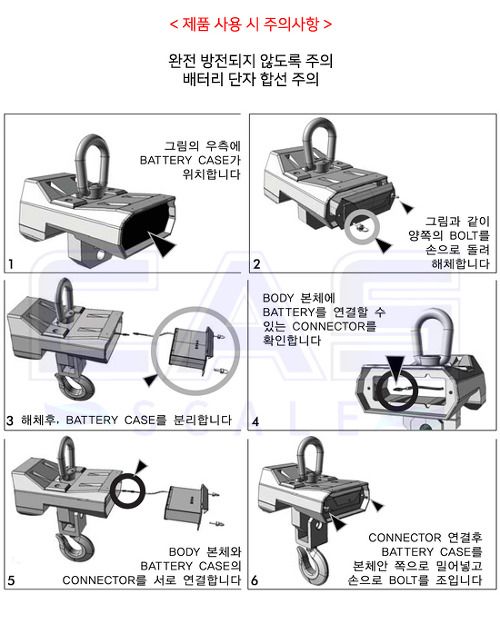 < 제품 사용 시 주의사항 >

완전 방전되지 않도록 주의
배터리 단자 합선 주의

그림의 우측에 BATTERY CASE가 위치합니다

1

그림과 같이 양쪽의 BOLT를 손으로 돌려 해체합니다

2

3 해체후, BATTERY CASE를 분리합니다

BODY 본체에 BATTERY를 연결할 수 있는 CONNECTOR를 확인합니다

4

BODY 본체와 BATTERY CASE의 CONNECTOR를 서로 연결합니다

5

CONNECTOR 연결후 BATTERY CASE를 본체안 쪽으로 밀어넣고 손으로 BOLT를 조입니다

6

CAS SCALE