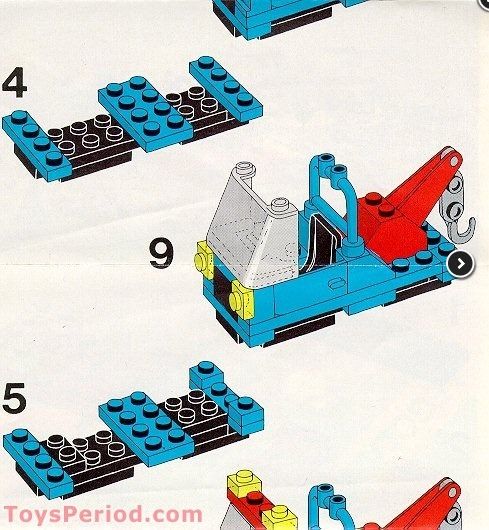 4

9

5

ToysPeriod.com