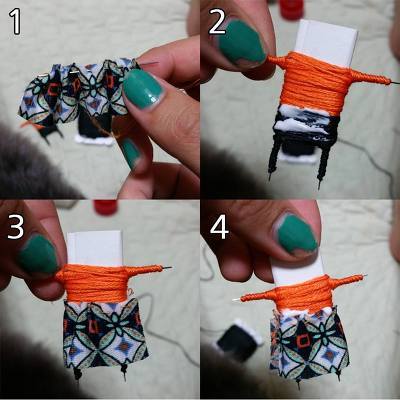 1
2
3
4