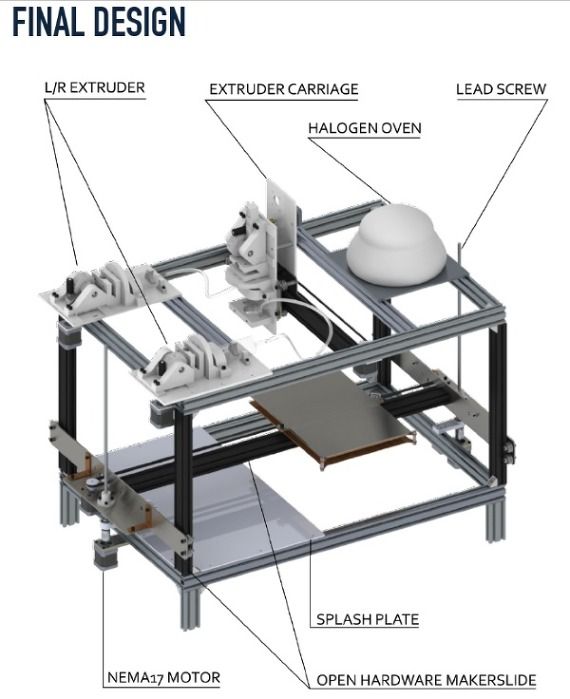 FINAL DESIGN

L/R EXTRUDER

EXTRUDER CARRIAGE

LEAD SCREW

HALOGEN OVEN

SPLASH PLATE

NEMA17 MOTOR

OPEN HARDWARE MAKERSLIDE