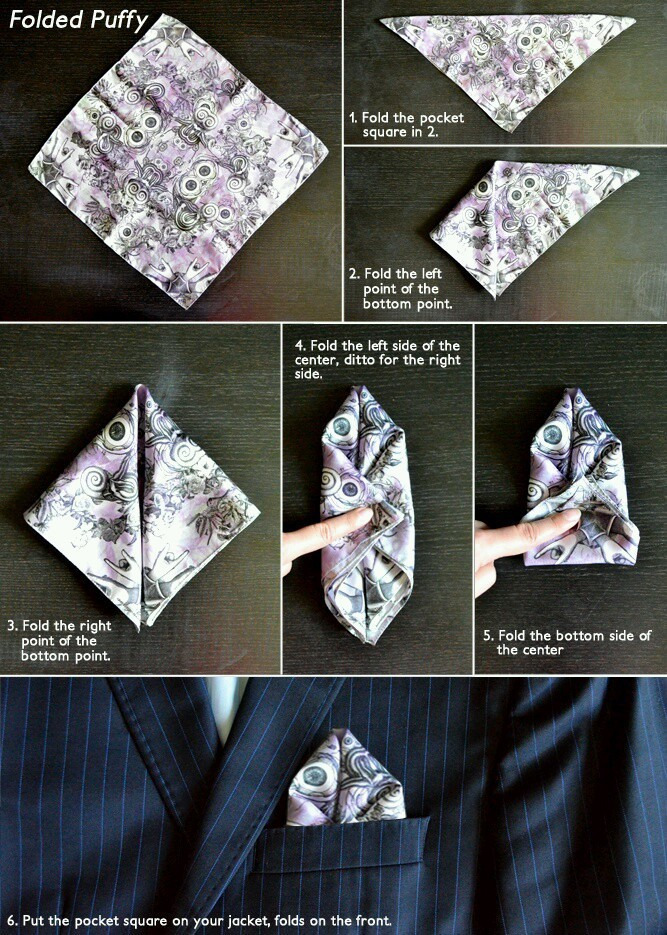 Folded Puffy

1. Fold the pocket square in 2.

2. Fold the left point of the bottom point.

3. Fold the right point of the bottom point.

4. Fold the left side of the center, ditto for the right side.

5. Fold the bottom side of the center

6. Put the pocket square on your jacket, folds on the front.