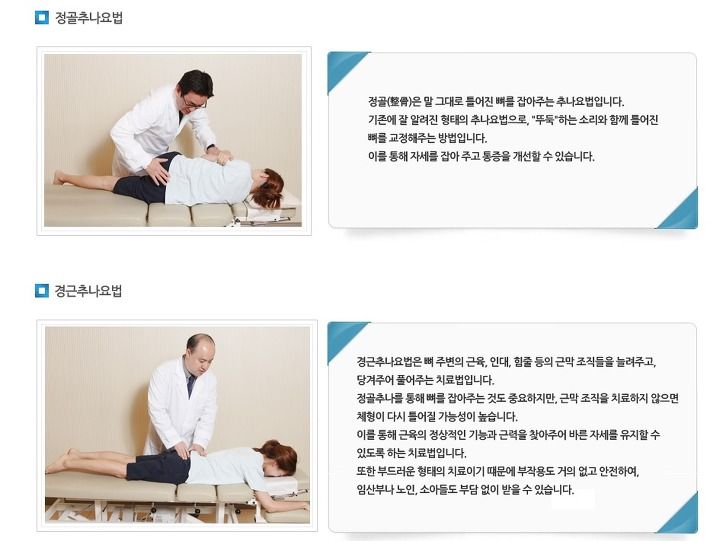 정골추나요법

정골(整骨)은 말 그대로 틀어진 뼈를 잡아주는 추나요법입니다.
기존에 잘 알려진 형태의 추나요법으로, "뚜둑"하는 소리와 함께 틀어진 뼈를 교정해주는 방법입니다.
이를 통해 자세를 잡아 주고 통증을 개선할 수 있습니다.

경근추나요법

경근추나요법은 뼈 주변의 근육, 인대, 힘줄 등의 근막 조직들을 늘려주고, 당겨주어 풀어주는 치료법입니다.
정골추나를 통해 뼈를 잡아주는 것도 중요하지만, 근막 조직을 치료하지 않으면 체형이 다시 틀어질 가능성이 높습니다.
이를 통해 근육의 정상적인 기능과 근력을 찾아주어 바른 자세를 유지할 수 있도록 하는 치료법입니다.
또한 부드러운 형태의 치료이기 때문에 부작용도 거의 없고 안전하여, 임산부나 노인, 소아들도 부담 없이 받을 수 있습니다.