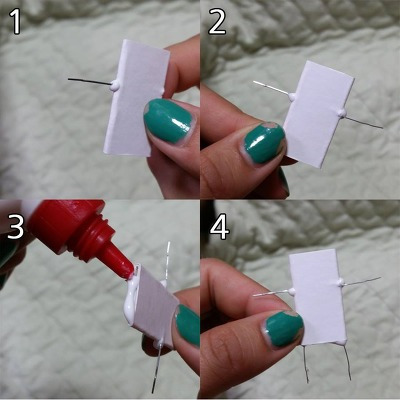 1

2

3

4