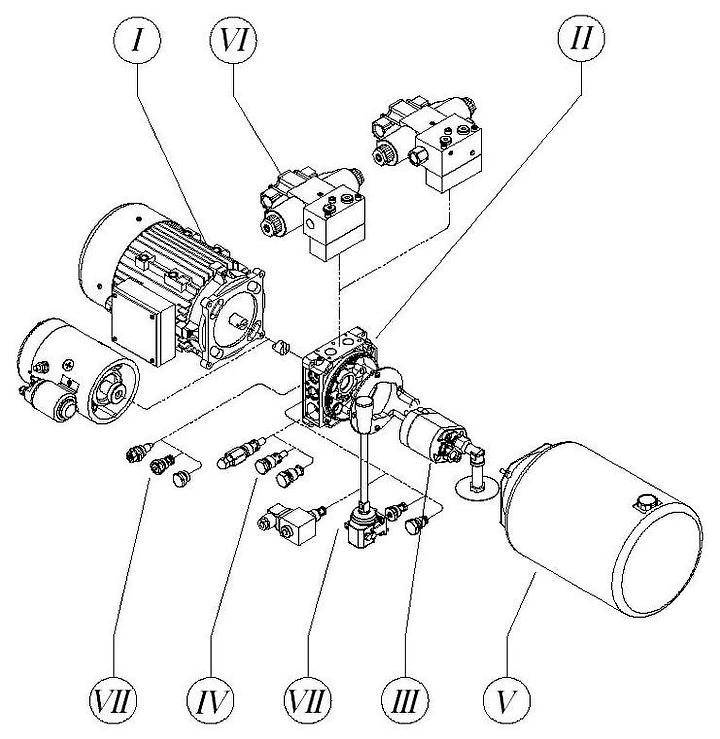 I
VI
II
VII
IV
VII
III
V