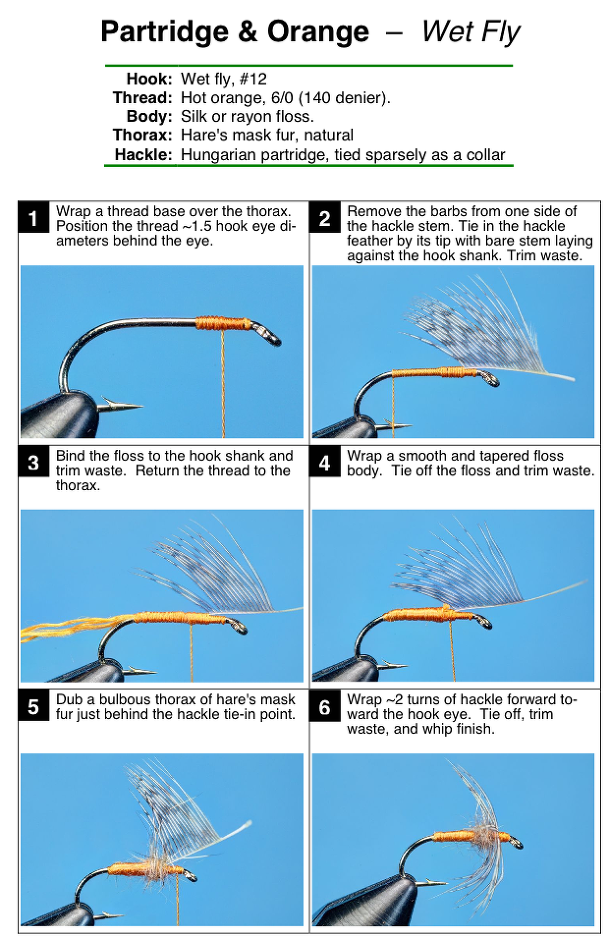 Partridge & Orange – Wet Fly

Hook: Wet fly, #12
Thread: Hot orange, 6/0 (140 denier).
Body: Silk or rayon floss.
Thorax: Hare's mask fur, natural
Hackle: Hungarian partridge, tied sparsely as a collar

1 Wrap a thread base over the thorax. Position the thread ~1.5 hook eye diameters behind the eye.

2 Remove the barbs from one side of the hackle stem. Tie in the hackle feather by its tip with bare stem laying against the hook shank. Trim waste.

3 Bind the floss to the hook shank and trim waste. Return the thread to the thorax.

4 Wrap a smooth and tapered floss body. Tie off the floss and trim waste.

5 Dub a bulbous thorax of hare's mask fur just behind the hackle tie-in point.

6 Wrap ~2 turns of hackle forward toward the hook eye. Tie off, trim waste, and whip finish.