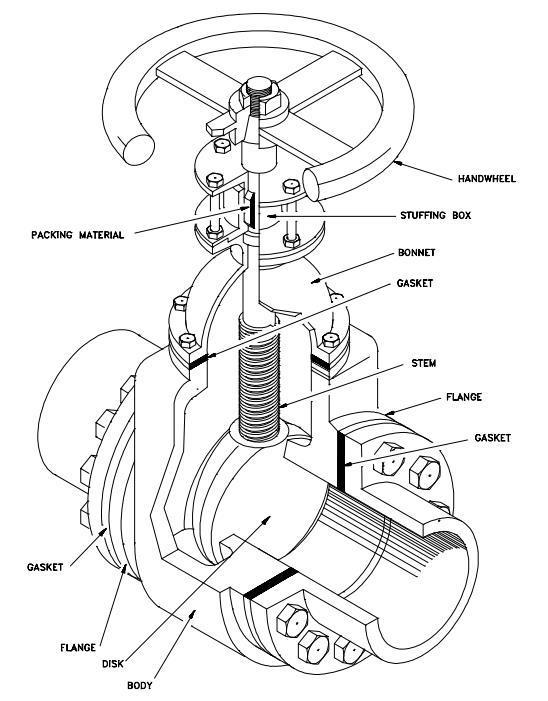 HANDWHEEL

STUFFING BOX

PACKING MATERIAL

BONNET

GASKET

STEM

FLANGE

GASKET

GASKET

FLANGE

DISK

BODY