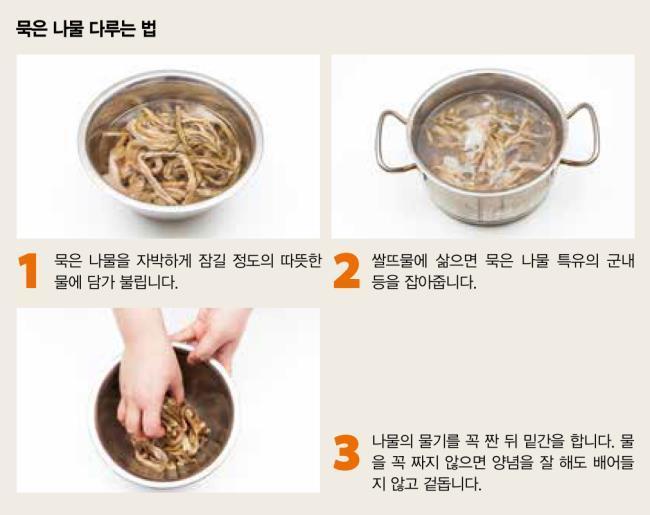 묵은 나물 다루는 법

1 묵은 나물을 자박하게 잠길 정도의 따뜻한 물에 담가 불립니다.

2 쌀뜨물에 삶으면 묵은 나물 특유의 군내 등을 잡아줍니다.

3 나물의 물기를 꼭 짠 뒤 밑간을 합니다. 물을 꼭 짜지 않으면 양념을 잘 해도 배어들지 않고 겉돕니다.