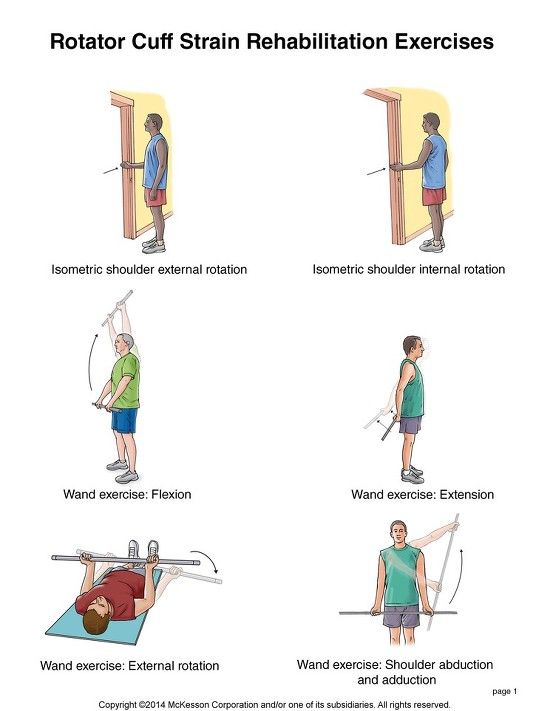 Rotator Cuff Strain Rehabilitation Exercises

Isometric shoulder external rotation

Isometric shoulder internal rotation

Wand exercise: Flexion

Wand exercise: Extension

Wand exercise: External rotation

Wand exercise: Shoulder abduction and adduction

page 1

Copyright ©2014 McKesson Corporation and/or one of its subsidiaries. All rights reserved.