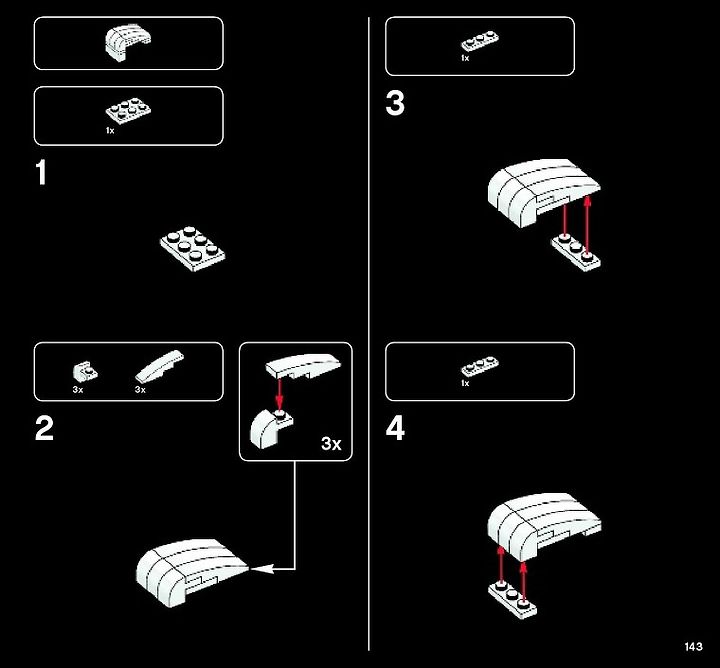 1x

1

3x 3x

2

3x

1x

3

1x

4

143