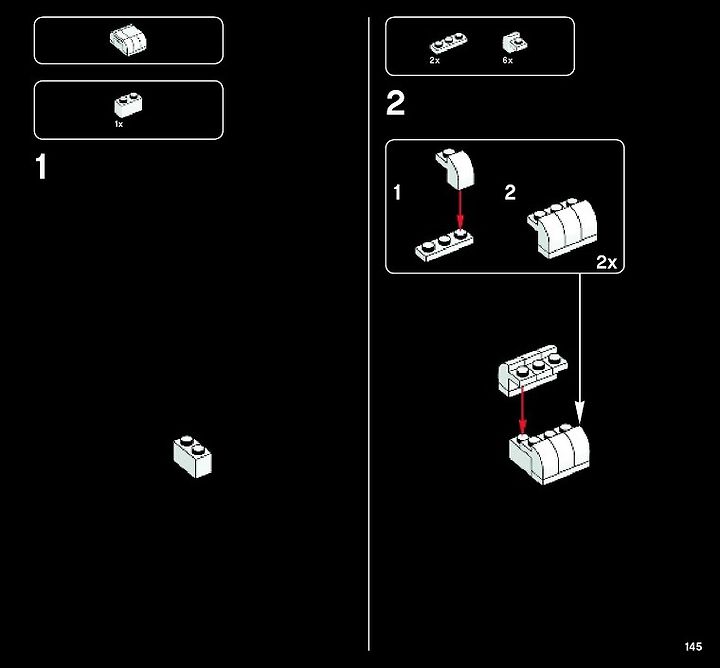 1x

1

2x 6x

2

1

2

2x

145