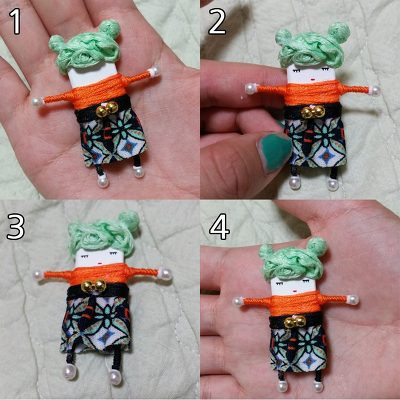 1

2

3

4