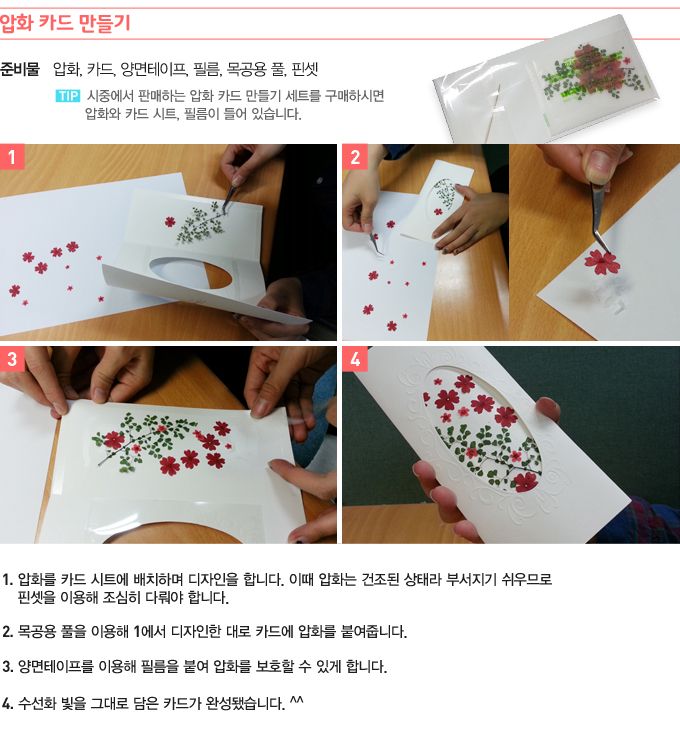 압화 카드 만들기

준비물 압화, 카드, 양면테이프, 필름, 목공용 풀, 핀셋

TIP 시중에서 판매하는 압화 카드 만들기 세트를 구매하시면 압화와 카드 시트, 필름이 들어 있습니다.

1

2

3

4

1. 압화를 카드 시트에 배치하며 디자인을 합니다. 이때 압화는 건조된 상태라 부서지기 쉬우므로 핀셋을 이용해 조심히 다뤄야 합니다.

2. 목공용 풀을 이용해 1에서 디자인한 대로 카드에 압화를 붙여줍니다.

3. 양면테이프를 이용해 필름을 붙여 압화를 보호할 수 있게 합니다.

4. 수선화 빛을 그대로 담은 카드가 완성됐습니다. ^^