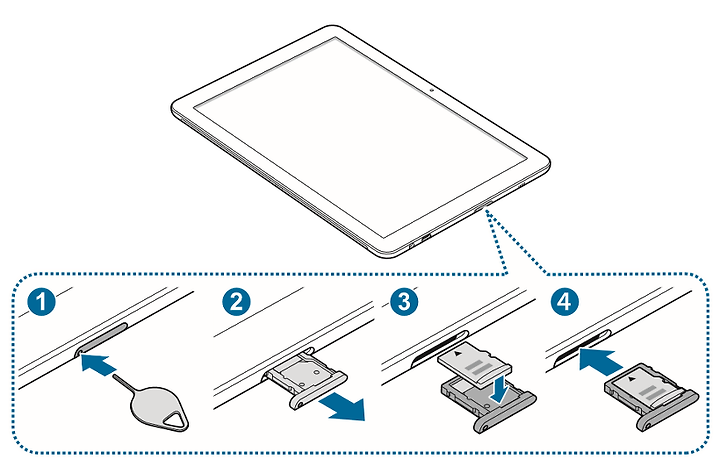 1
2
3
4