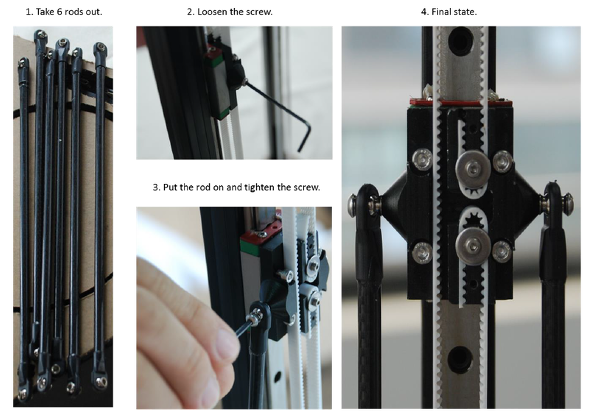 1. Take 6 rods out.

2. Loosen the screw.

3. Put the rod on and tighten the screw.

4. Final state.