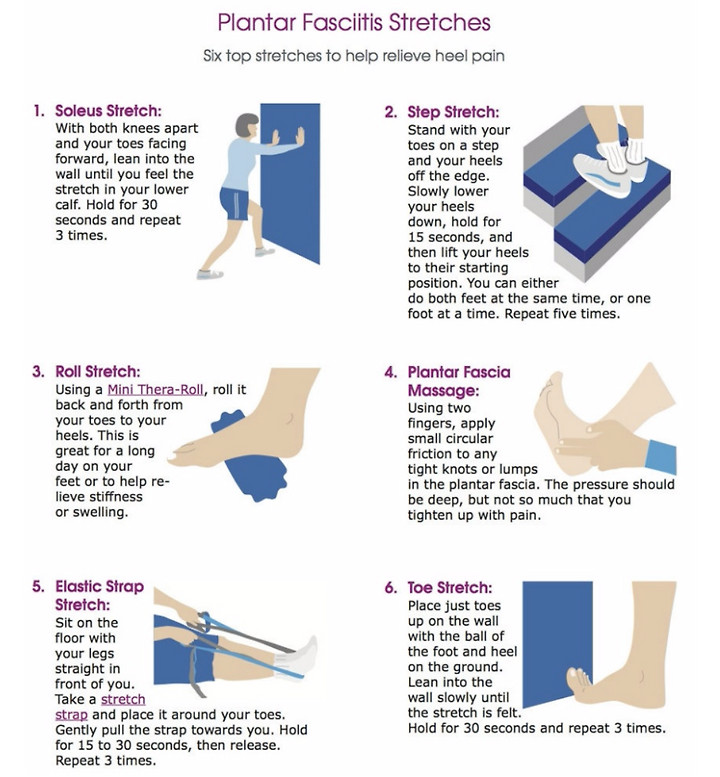 Plantar Fasciitis Stretches

Six top stretches to help relieve heel pain

1. Soleus Stretch:
With both knees apart and your toes facing forward, lean into the wall until you feel the stretch in your lower calf. Hold for 30 seconds and repeat 3 times.

2. Step Stretch:
Stand with your toes on a step and your heels off the edge. Slowly lower your heels down, hold for 15 seconds, and then lift your heels to their starting position. You can either do both feet at the same time, or one foot at a time. Repeat five times.

3. Roll Stretch:
Using a Mini Thera-Roll, roll it back and forth from your toes to your heels. This is great for a long day on your feet or to help relieve stiffness or swelling.

4. Plantar Fascia Massage:
Using two fingers, apply small circular friction to any tight knots or lumps in the plantar fascia. The pressure should be deep, but not so much that you tighten up with pain.

5. Elastic Strap Stretch:
Sit on the floor with your legs straight in front of you. Take a stretch strap and place it around your toes. Gently pull the strap towards you. Hold for 15 to 30 seconds, then release. Repeat 3 times.

6. Toe Stretch:
Place just toes up on the wall with the ball of the foot and heel on the ground. Lean into the wall slowly until the stretch is felt. Hold for 30 seconds and repeat 3 times.