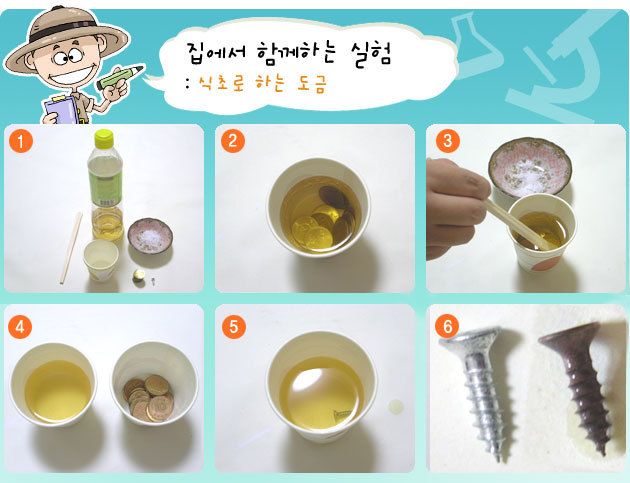 집에서 함께하는 실험
: 식초로 하는 도금

1

2

3

4

5

6