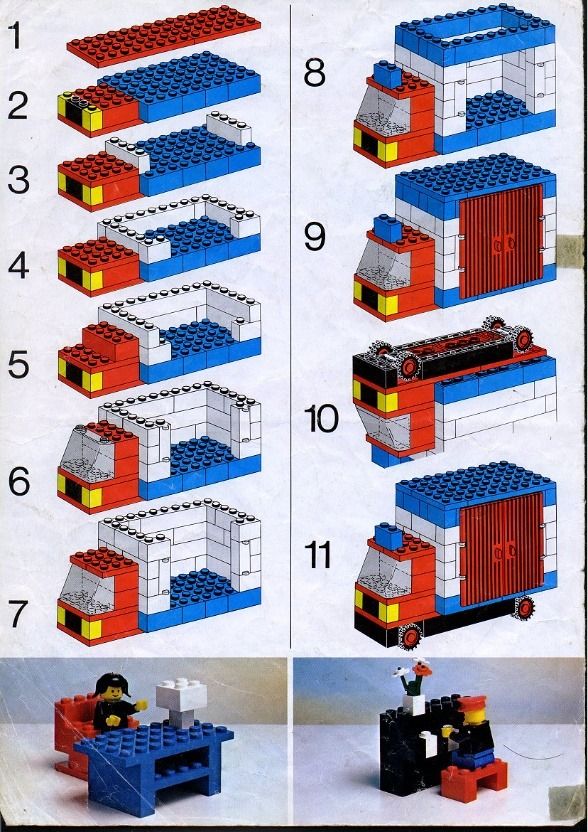 1
2
3
4
5
6
7
8
9
10
11