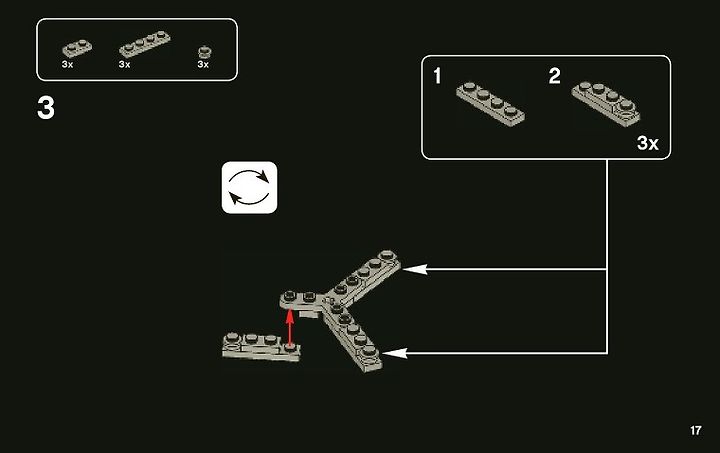 3x 3x 3x

3

1 2

3x

17